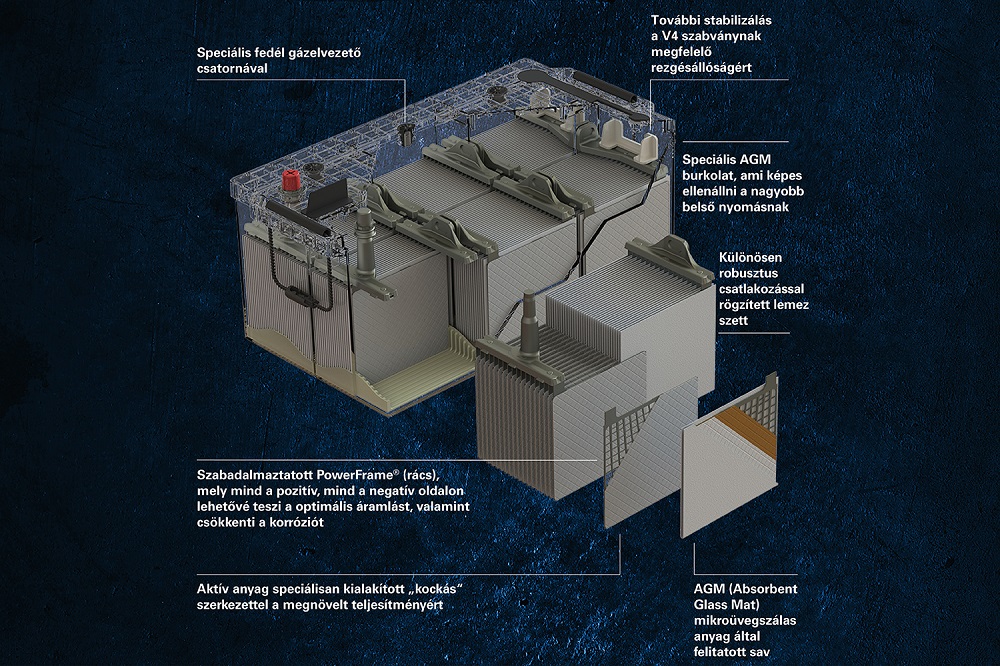 Speciális fedél gázelvezető csatornával

További stabilizálás a V4 szabványnak megfelelő rezgésállóságért

Speciális AGM burkolat, ami képes ellenállni a nagyobb belső nyomásnak

Különösen robusztus csatlakozással rögzített lemez szett

Szabadalmaztatott PowerFrame® (rács), mely mind a pozitív, mind a negatív oldalon lehetővé teszi a optimális áramlást, valamint csökkenti a korróziót

Aktív anyag speciálisan kialakított „kockás“ szerkezettel a megnövelt teljesítményért

AGM (Absorbent Glass Mat) mikroüvegszálas anyag által felitatott sav